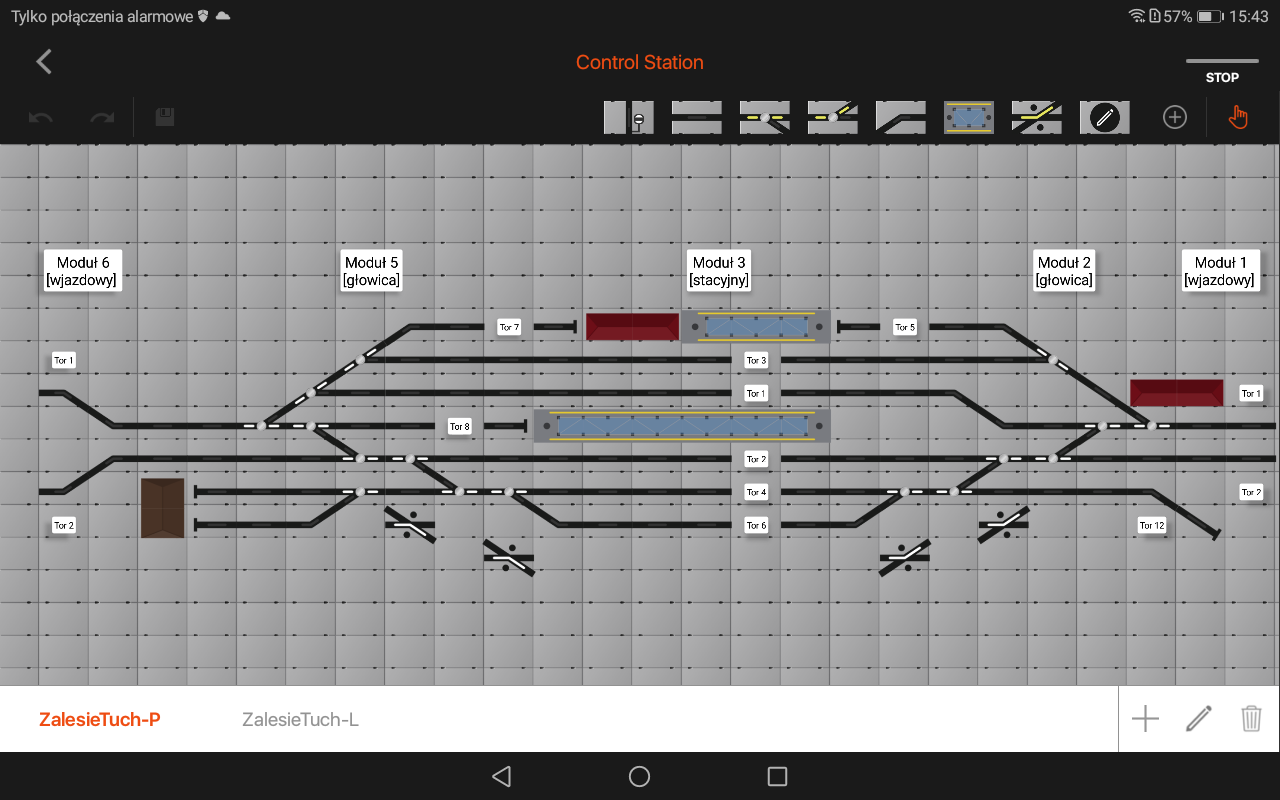 Tylko połączenia alarmowe

57% 15:43

Control Station

STOP

Moduł 6
[wjazdowy]

Moduł 5
[głowica]

Moduł 3
[stacyjny]

Moduł 2
[głowica]

Moduł 1
[wjazdowy]

Tor 7

Tor 5

Tor 1

Tor 3

Tor 1

Tor 1

Tor 8

Tor 2

Tor 4

Tor 2

Tor 2

Tor 6

Tor 12

ZalesieTuch-P

ZalesieTuch-L