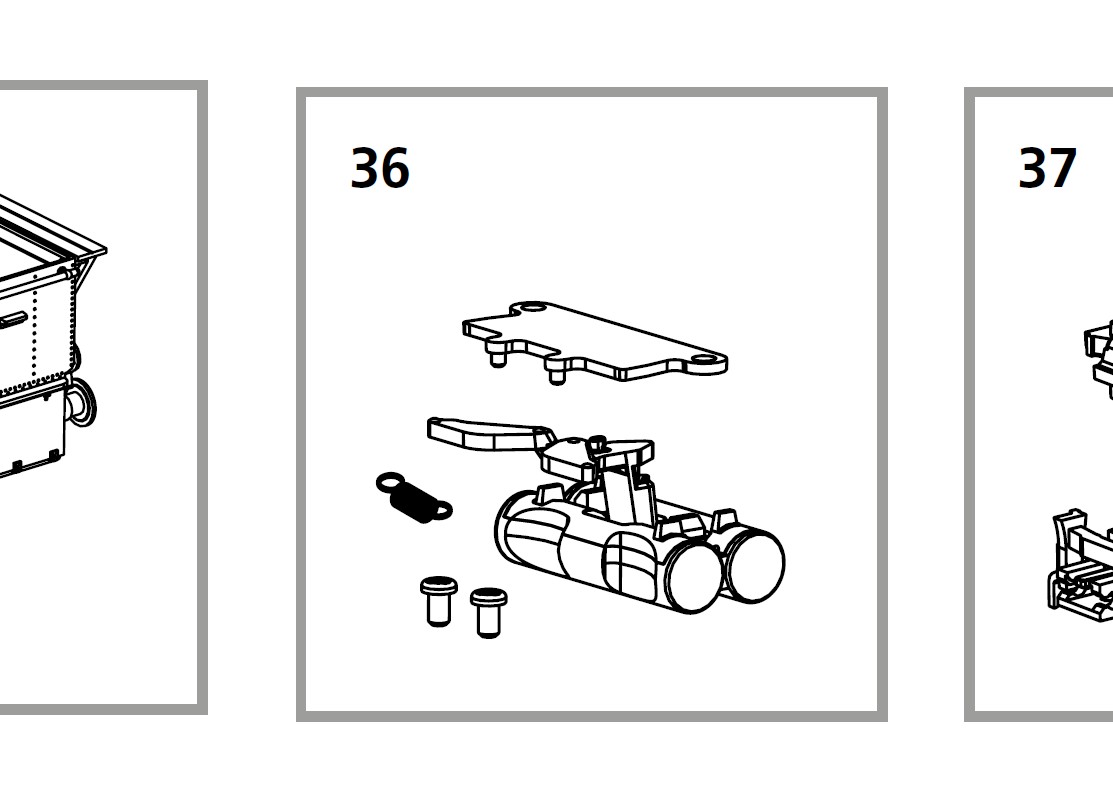 36

37