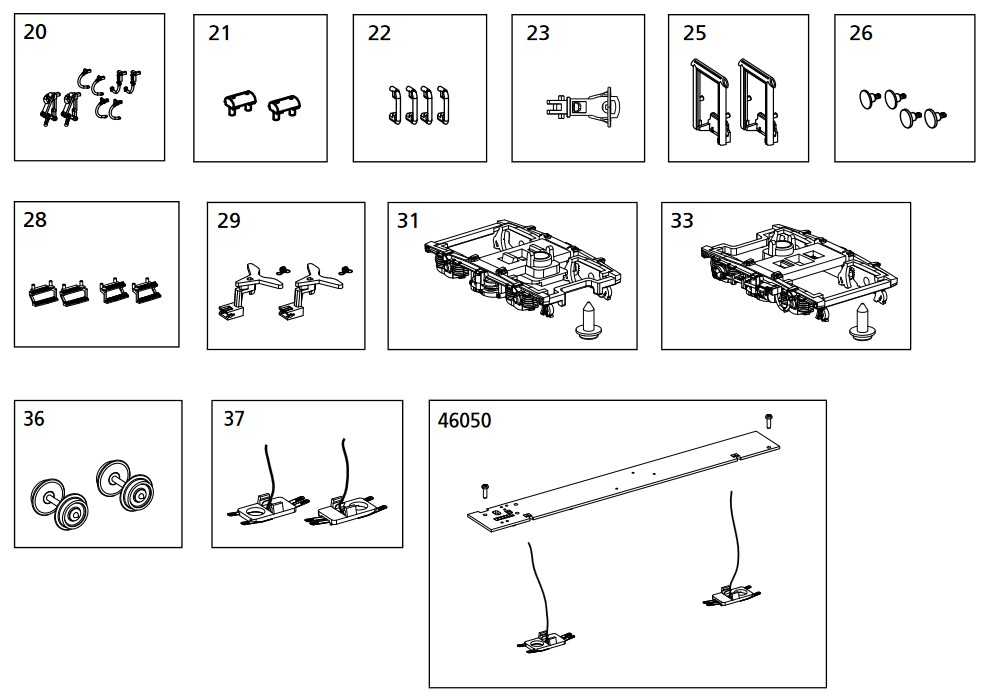 20

21

22

23

25

26

28

29

31

33

36

37

46050